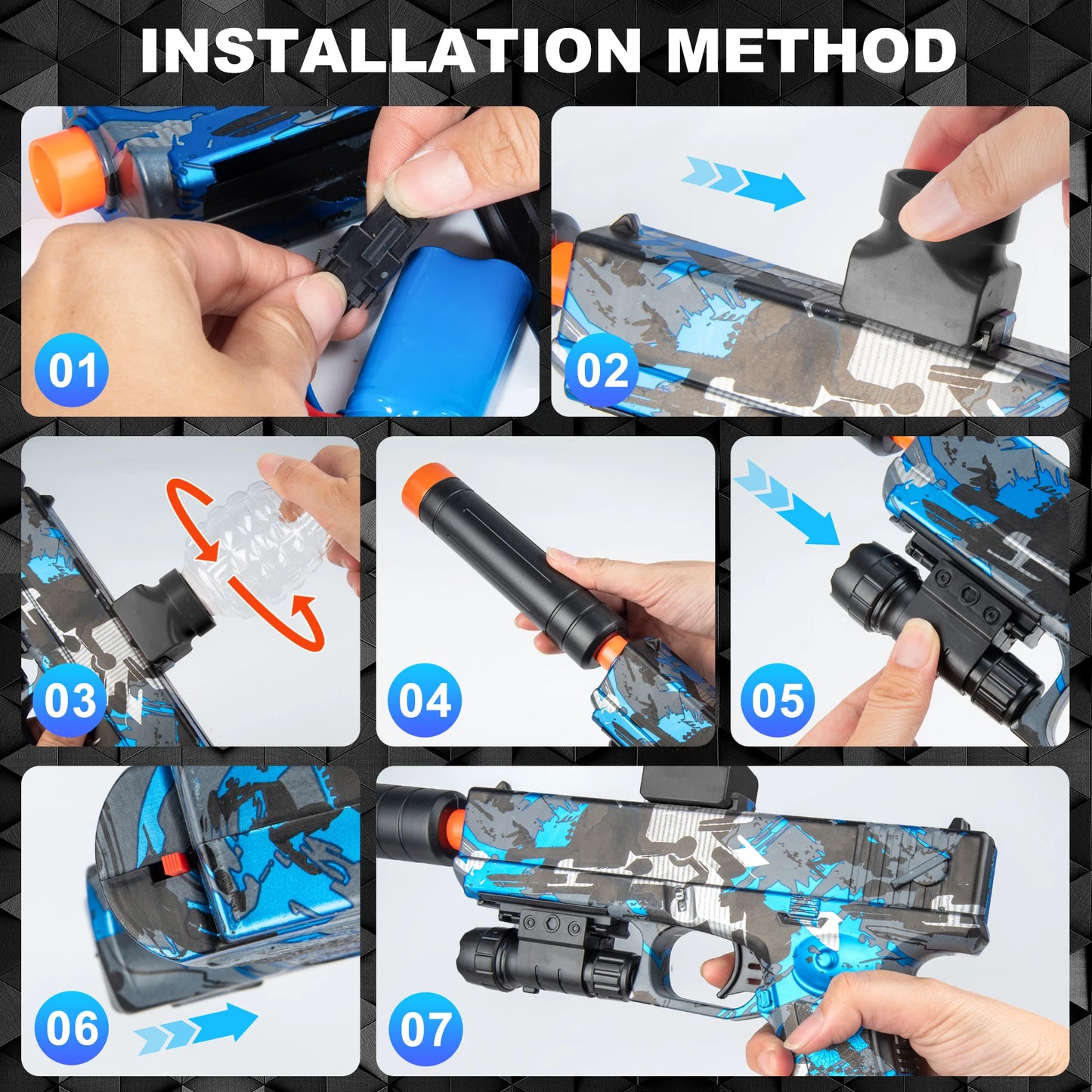 INSTALLATION METHOD

01

02

03

04

05

06

07